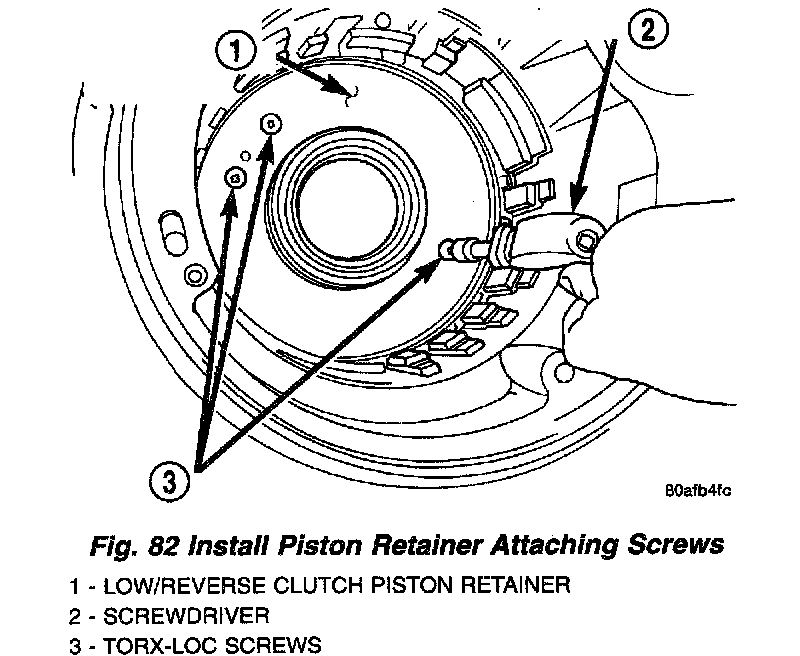 1

2

3

80afb4fc

Fig. 82 Install Piston Retainer Attaching Screws

1 - LOW/REVERSE CLUTCH PISTON RETAINER
2 - SCREWDRIVER
3 - TORX-LOC SCREWS