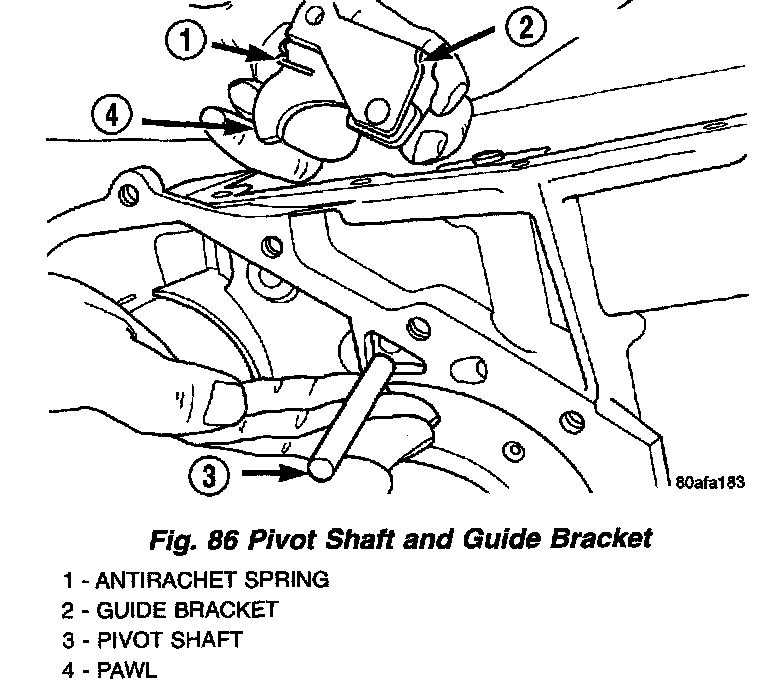 1
2
4
3
80afa183

Fig. 86 Pivot Shaft and Guide Bracket

1 - ANTIRACHET SPRING
2 - GUIDE BRACKET
3 - PIVOT SHAFT
4 - PAWL