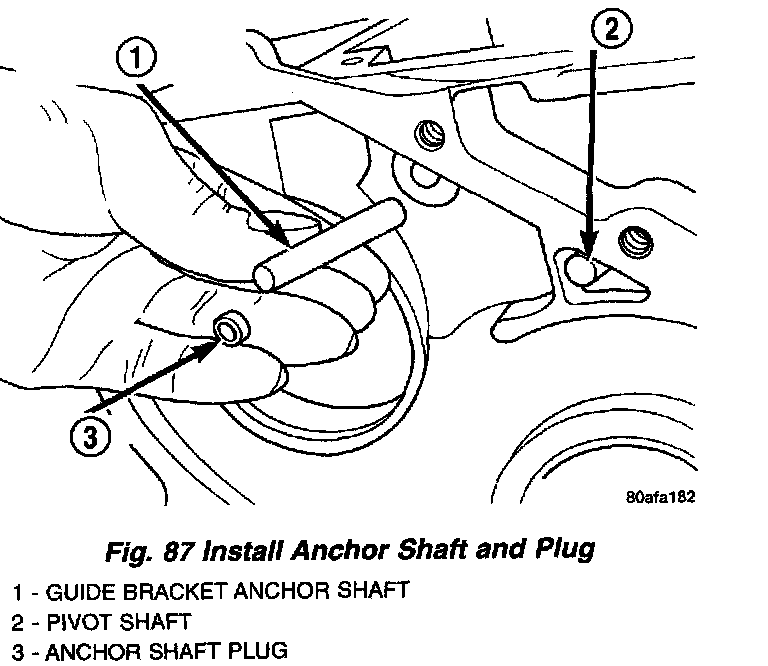 1
2
3
80afa182

Fig. 87 Install Anchor Shaft and Plug

1 - GUIDE BRACKET ANCHOR SHAFT
2 - PIVOT SHAFT
3 - ANCHOR SHAFT PLUG