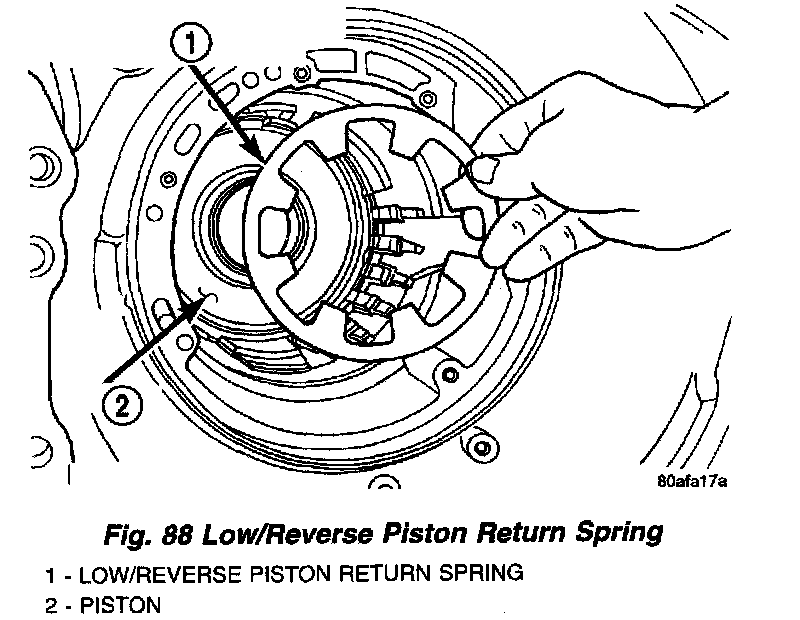 1

2

80afa17a

Fig. 88 Low/Reverse Piston Return Spring

1 - LOW/REVERSE PISTON RETURN SPRING
2 - PISTON