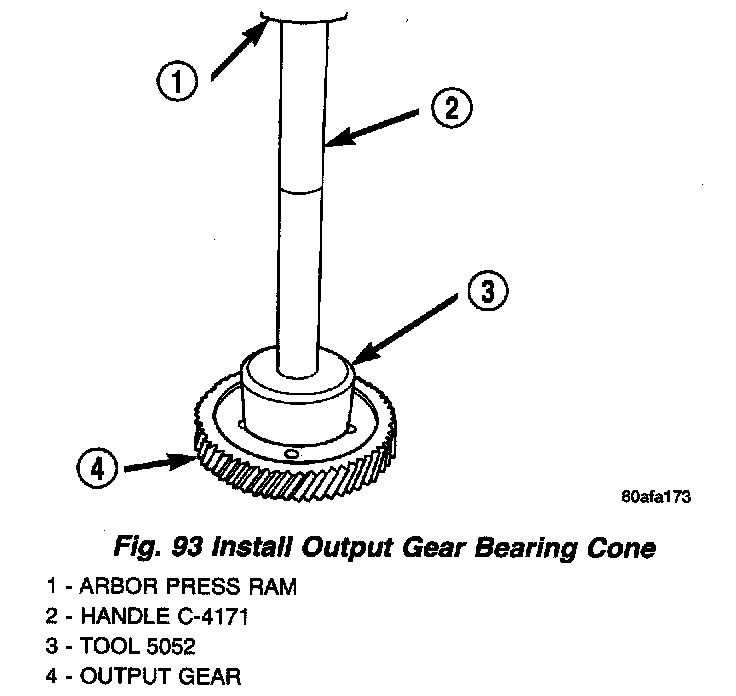 1

2

3

4

80afa173

Fig. 93 Install Output Gear Bearing Cone

1 - ARBOR PRESS RAM
2 - HANDLE C-4171
3 - TOOL 5052
4 - OUTPUT GEAR