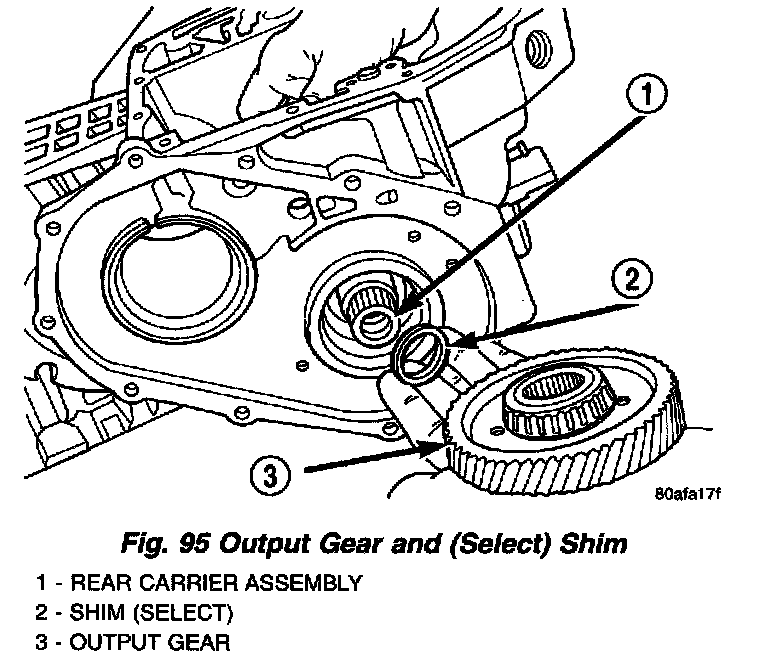 1
2
3
80afa17f

Fig. 95 Output Gear and (Select) Shim

1 - REAR CARRIER ASSEMBLY
2 - SHIM (SELECT)
3 - OUTPUT GEAR