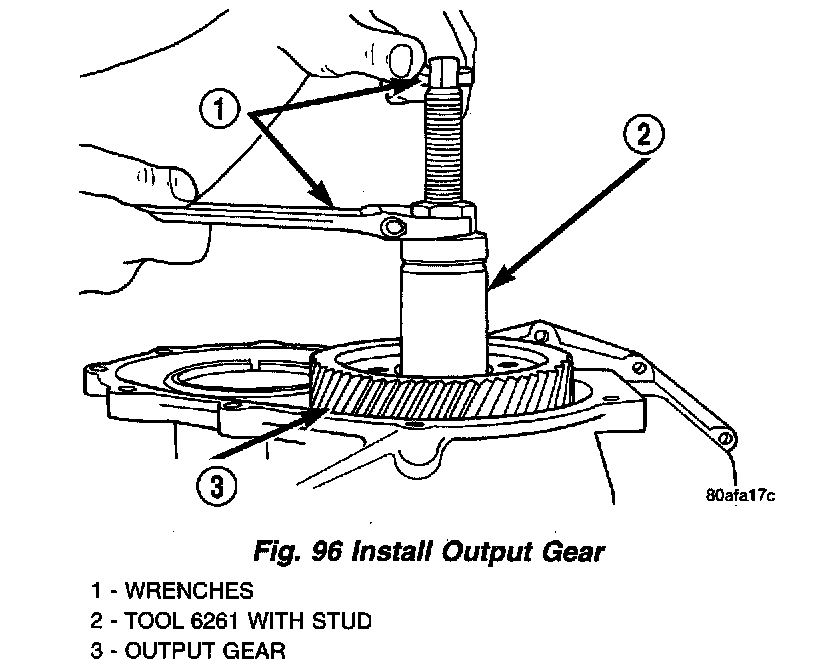 1

2

3

80afa17c

Fig. 96 Install Output Gear

1 - WRENCHES
2 - TOOL 6261 WITH STUD
3 - OUTPUT GEAR