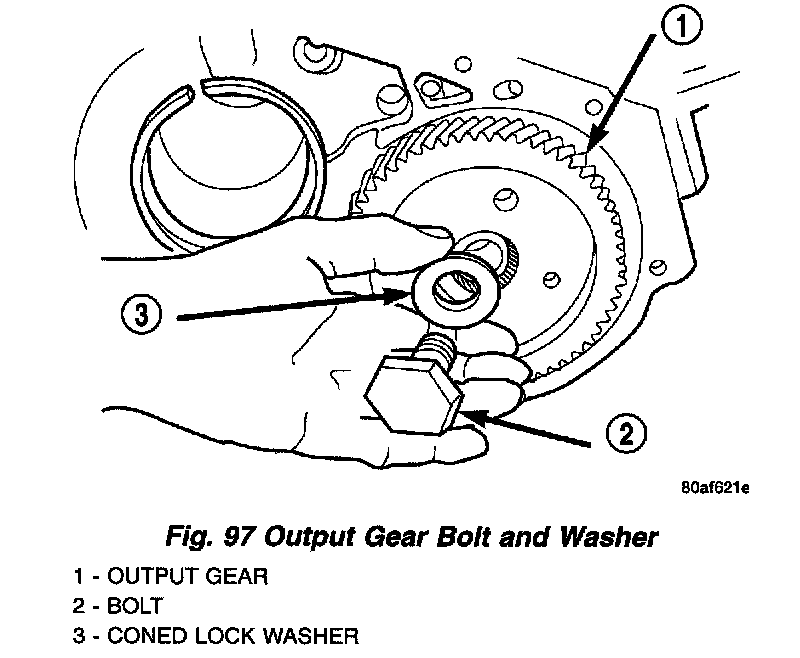 1

3

2

80af621e

Fig. 97 Output Gear Bolt and Washer

1 - OUTPUT GEAR
2 - BOLT
3 - CONED LOCK WASHER