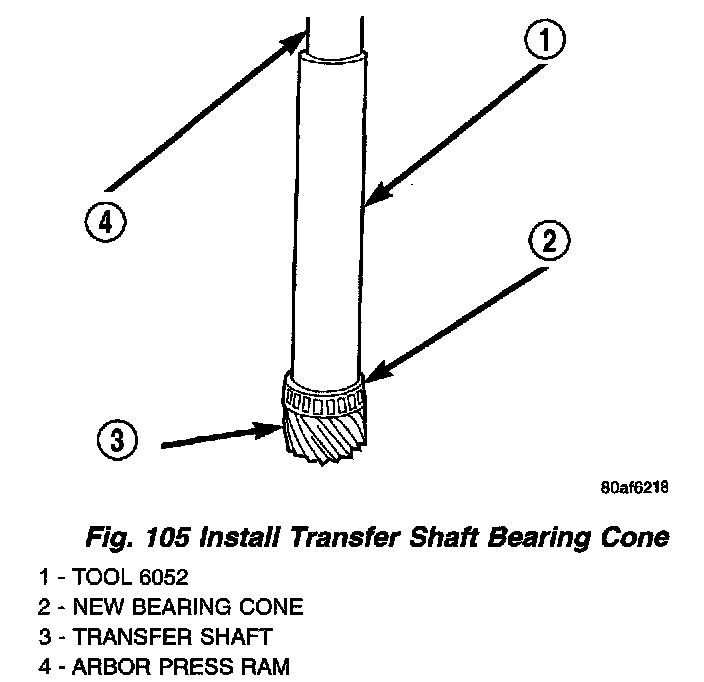 1

4

2

3

80af6218

Fig. 105 Install Transfer Shaft Bearing Cone

1 - TOOL 6052
2 - NEW BEARING CONE
3 - TRANSFER SHAFT
4 - ARBOR PRESS RAM