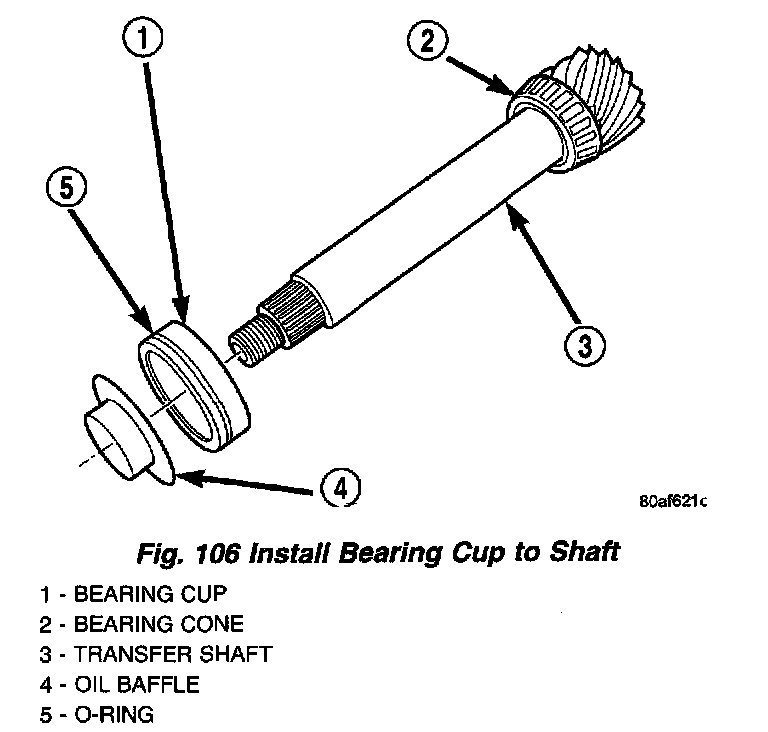 1
2
5
3
4
80af621c

Fig. 106 Install Bearing Cup to Shaft

1 - BEARING CUP
2 - BEARING CONE
3 - TRANSFER SHAFT
4 - OIL BAFFLE
5 - O-RING