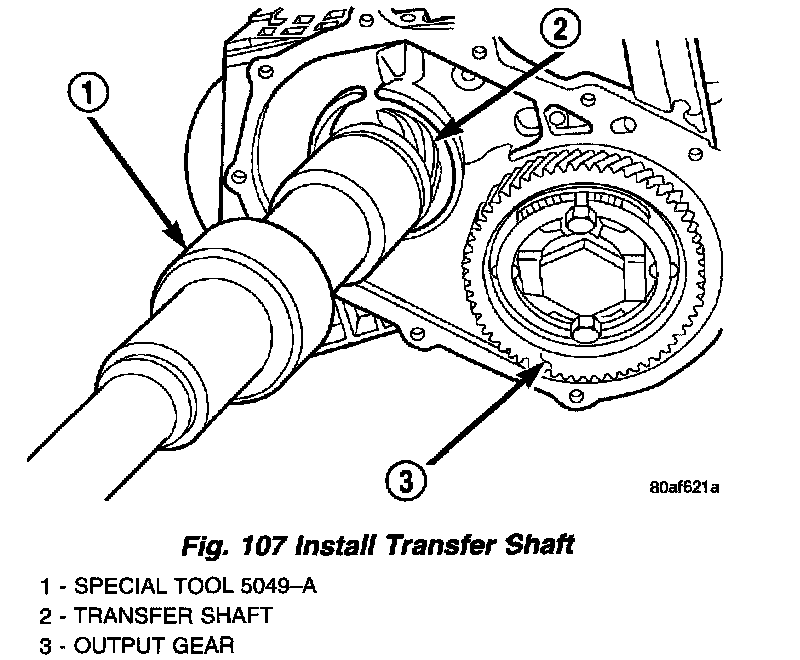 1
2
3
80af621a

Fig. 107 Install Transfer Shaft

1 - SPECIAL TOOL 5049–A
2 - TRANSFER SHAFT
3 - OUTPUT GEAR