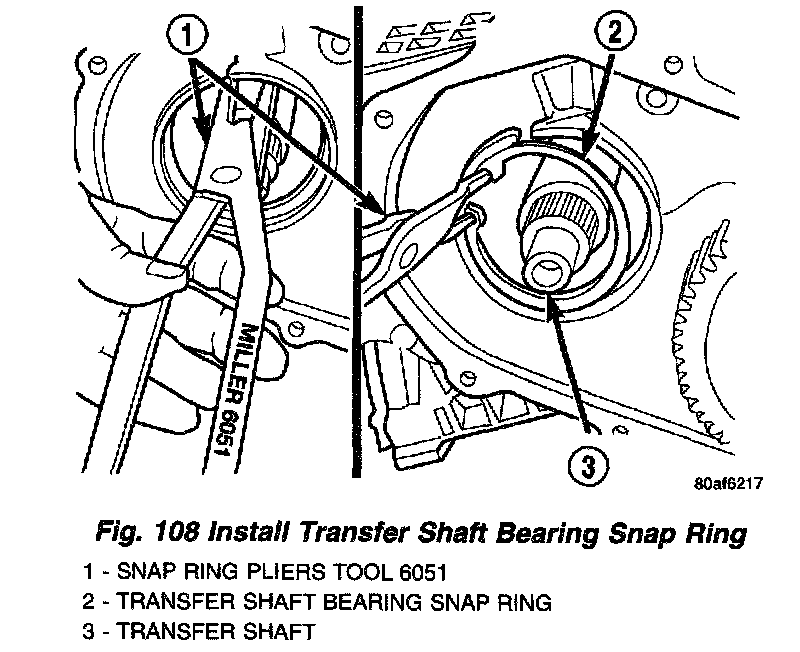 1

2

MILLER 6051

3

80af6217

Fig. 108 Install Transfer Shaft Bearing Snap Ring

1 - SNAP RING PLIERS TOOL 6051
2 - TRANSFER SHAFT BEARING SNAP RING
3 - TRANSFER SHAFT