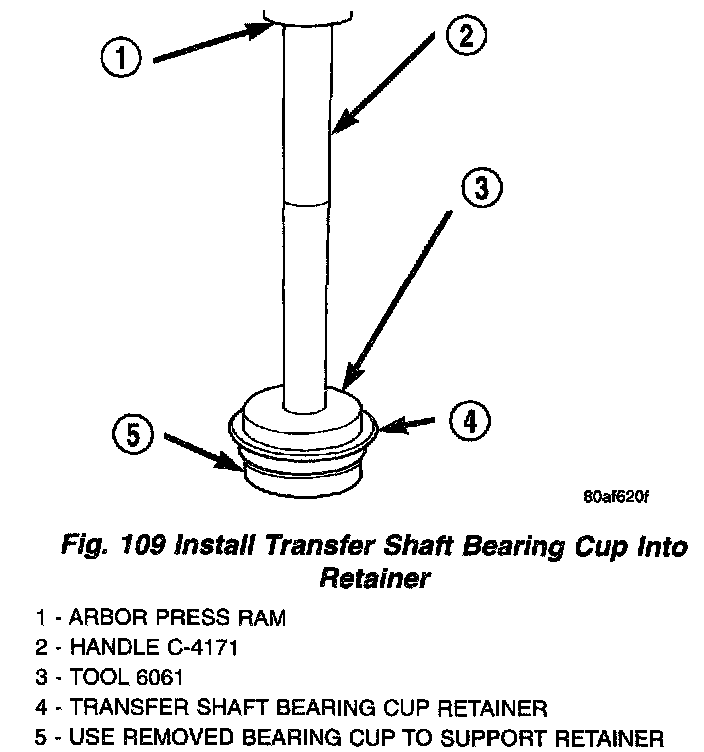 1

2

3

4

5

80af620f

Fig. 109 Install Transfer Shaft Bearing Cup Into Retainer

1 - ARBOR PRESS RAM
2 - HANDLE C-4171
3 - TOOL 6061
4 - TRANSFER SHAFT BEARING CUP RETAINER
5 - USE REMOVED BEARING CUP TO SUPPORT RETAINER