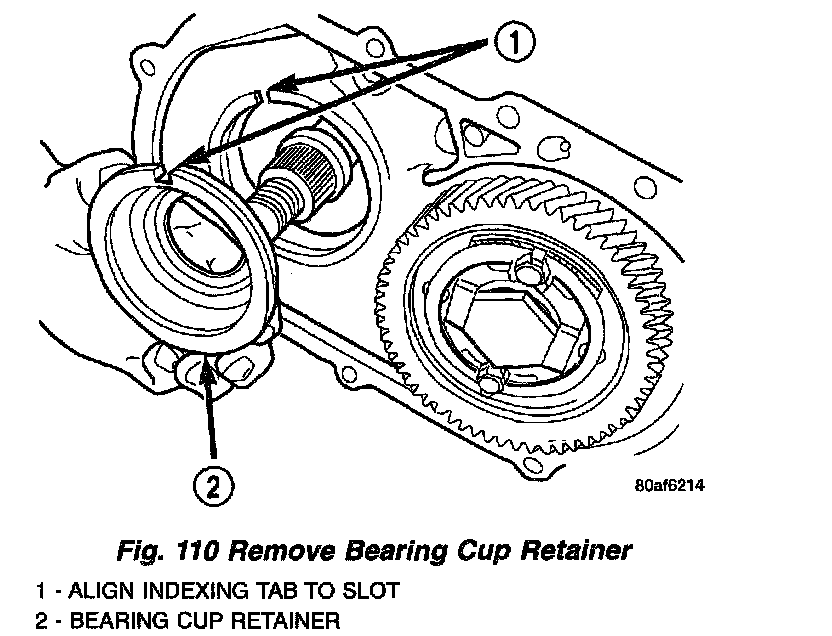 1

2

80af6214

Fig. 110 Remove Bearing Cup Retainer

1 - ALIGN INDEXING TAB TO SLOT
2 - BEARING CUP RETAINER