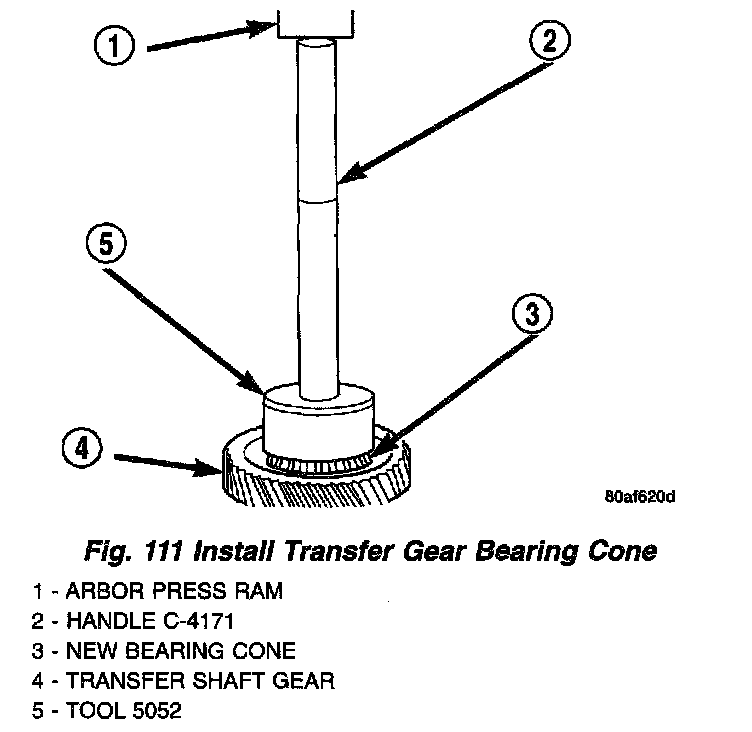 1
2
5
3
4
80af620d

Fig. 111 Install Transfer Gear Bearing Cone

1 - ARBOR PRESS RAM
2 - HANDLE C-4171
3 - NEW BEARING CONE
4 - TRANSFER SHAFT GEAR
5 - TOOL 5052