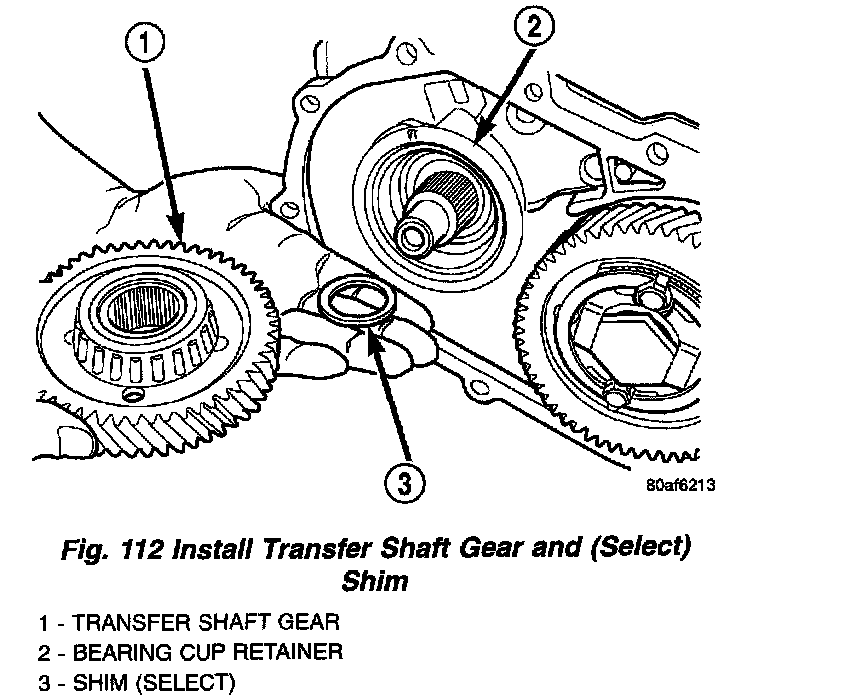 1

2

3

80af6213

Fig. 112 Install Transfer Shaft Gear and (Select) Shim

1 - TRANSFER SHAFT GEAR
2 - BEARING CUP RETAINER
3 - SHIM (SELECT)