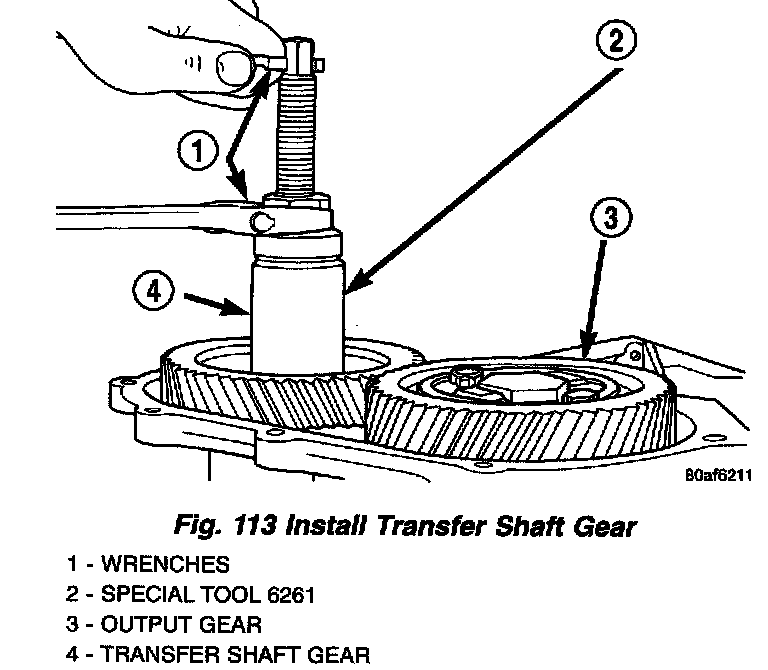 2

1

3

4

80af6211

Fig. 113 Install Transfer Shaft Gear

1 - WRENCHES
2 - SPECIAL TOOL 6261
3 - OUTPUT GEAR
4 - TRANSFER SHAFT GEAR