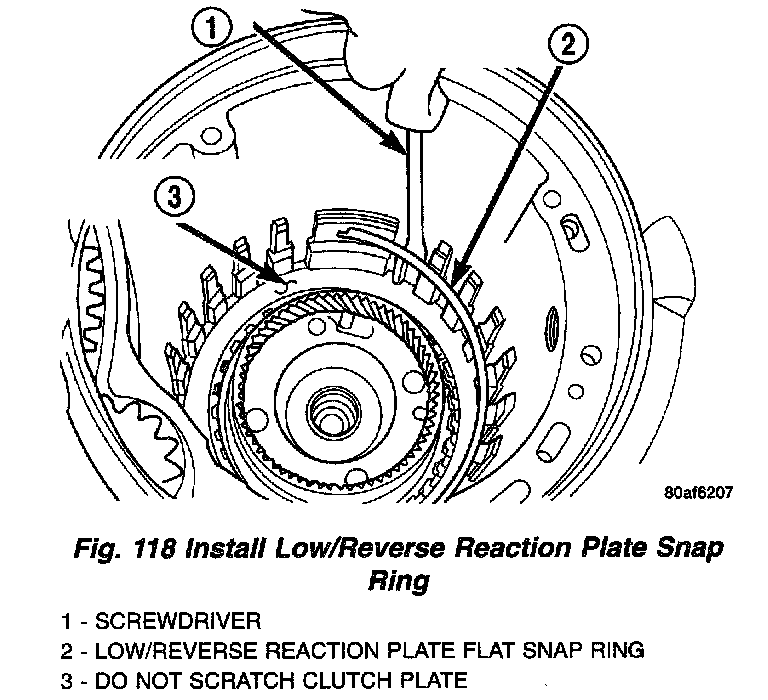 1

2

3

80af6207

Fig. 118 Install Low/Reverse Reaction Plate Snap Ring

1 - SCREWDRIVER
2 - LOW/REVERSE REACTION PLATE FLAT SNAP RING
3 - DO NOT SCRATCH CLUTCH PLATE