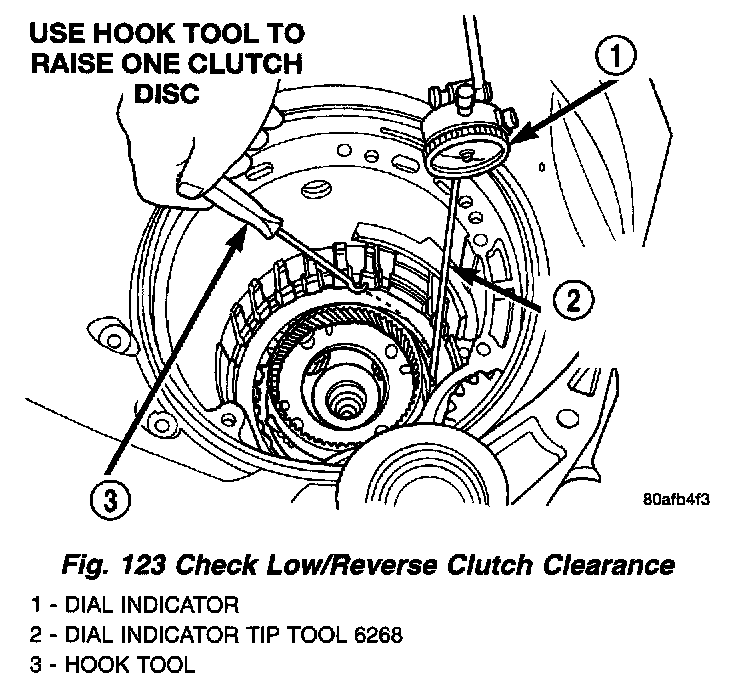 USE HOOK TOOL TO RAISE ONE CLUTCH DISC

1

2

3

80afb4f3

Fig. 123 Check Low/Reverse Clutch Clearance

1 - DIAL INDICATOR
2 - DIAL INDICATOR TIP TOOL 6268
3 - HOOK TOOL