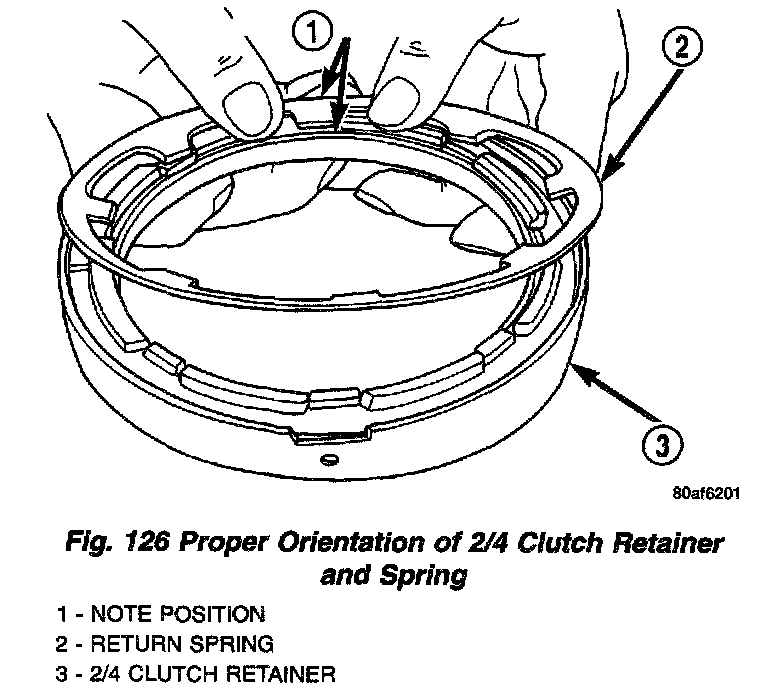 1

2

3

80af6201

Fig. 126 Proper Orientation of 2/4 Clutch Retainer and Spring

1 - NOTE POSITION
2 - RETURN SPRING
3 - 2/4 CLUTCH RETAINER