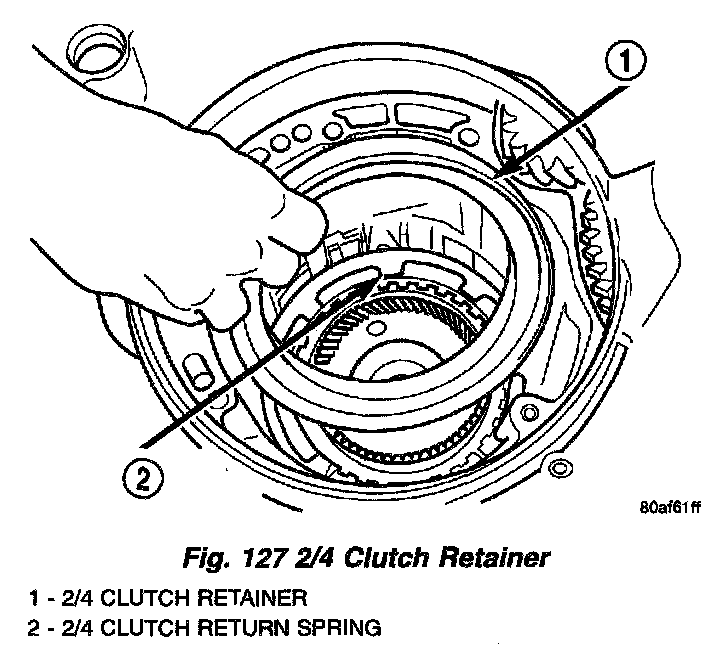 1

2

80af61ff

Fig. 127 2/4 Clutch Retainer

1 - 2/4 CLUTCH RETAINER
2 - 2/4 CLUTCH RETURN SPRING