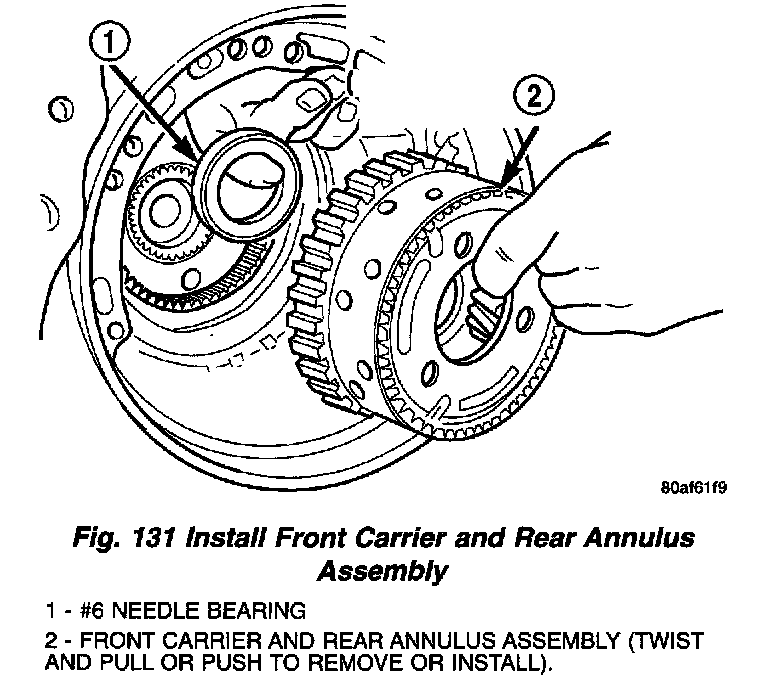 1

2

80af61f9

Fig. 131 Install Front Carrier and Rear Annulus Assembly

1 - #6 NEEDLE BEARING

2 - FRONT CARRIER AND REAR ANNULUS ASSEMBLY (TWIST AND PULL OR PUSH TO REMOVE OR INSTALL).