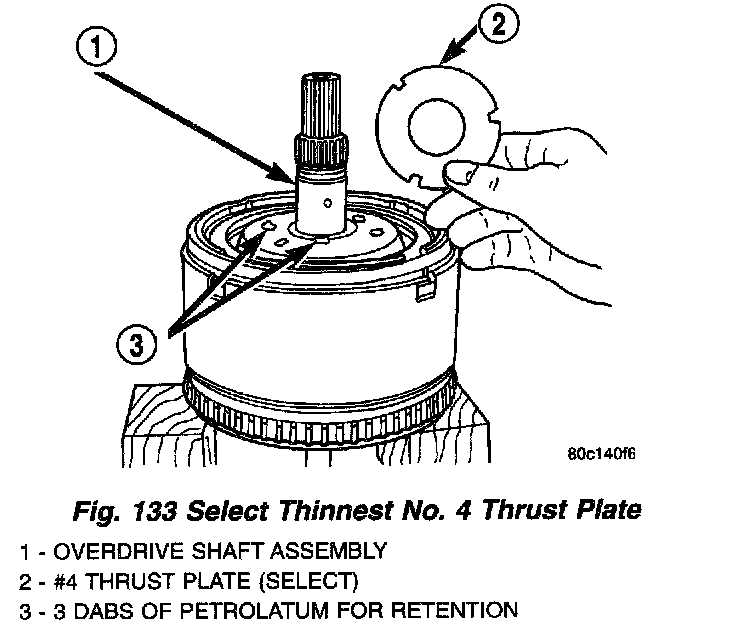 1

2

3

80c140f6

Fig. 133 Select Thinnest No. 4 Thrust Plate

1 - OVERDRIVE SHAFT ASSEMBLY
2 - #4 THRUST PLATE (SELECT)
3 - 3 DABS OF PETROLATUM FOR RETENTION