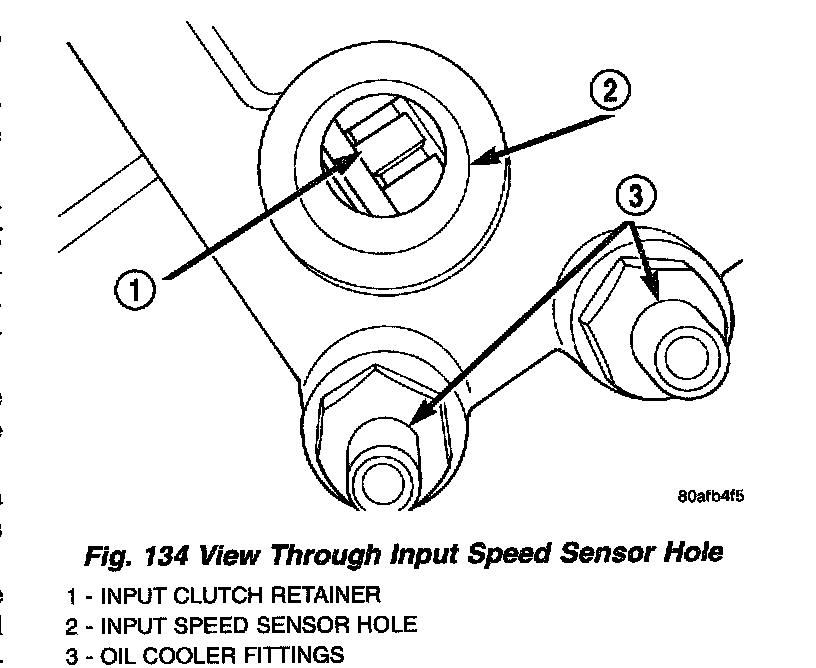 2

3

1

80afb4f5

Fig. 134 View Through Input Speed Sensor Hole

1 - INPUT CLUTCH RETAINER
2 - INPUT SPEED SENSOR HOLE
3 - OIL COOLER FITTINGS