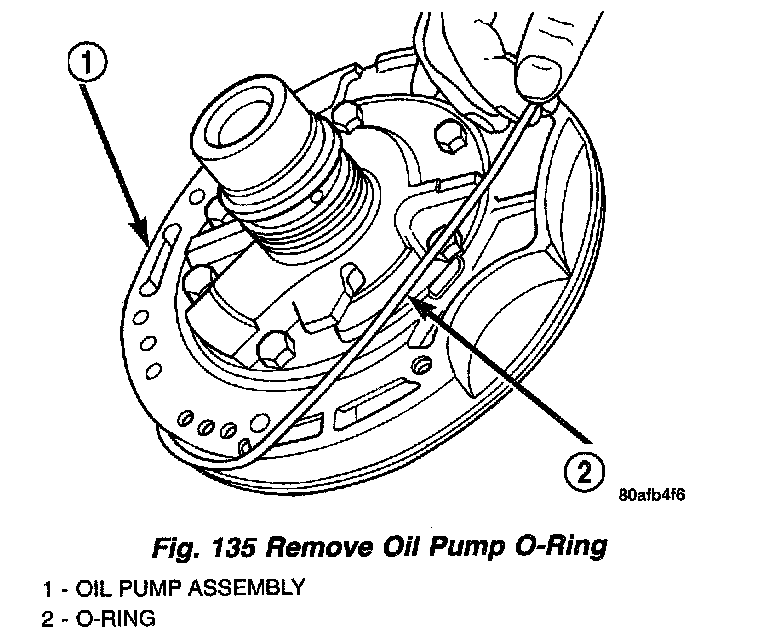 1

2

80afb4f6

Fig. 135 Remove Oil Pump O-Ring

1 - OIL PUMP ASSEMBLY
2 - O-RING