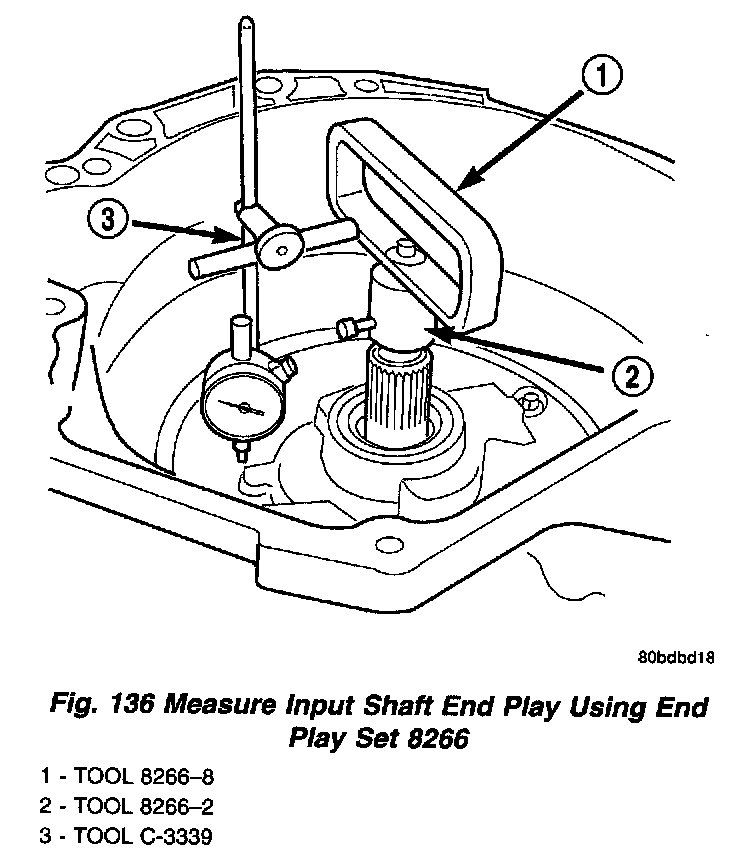 1

3

2

80bdbd18

Fig. 136 Measure Input Shaft End Play Using End Play Set 8266

1 - TOOL 8266–8
2 - TOOL 8266–2
3 - TOOL C-3339