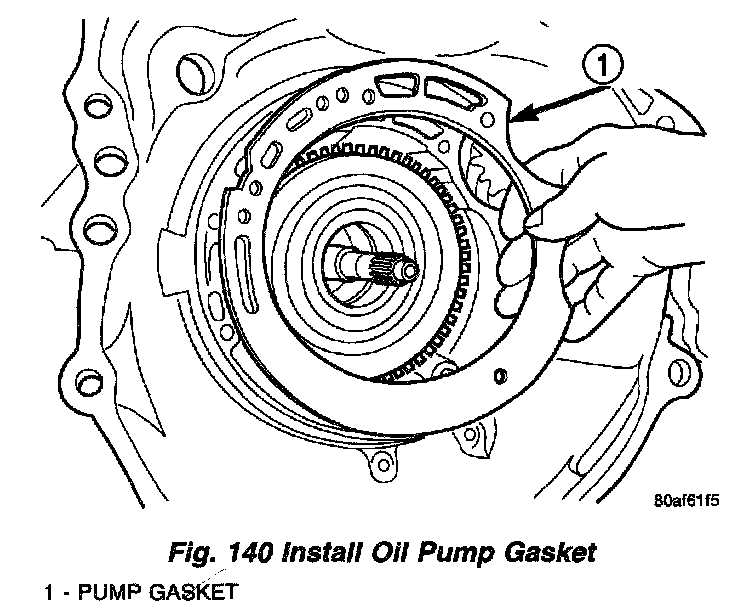 1

80af61f5

Fig. 140 Install Oil Pump Gasket

1 - PUMP GASKET