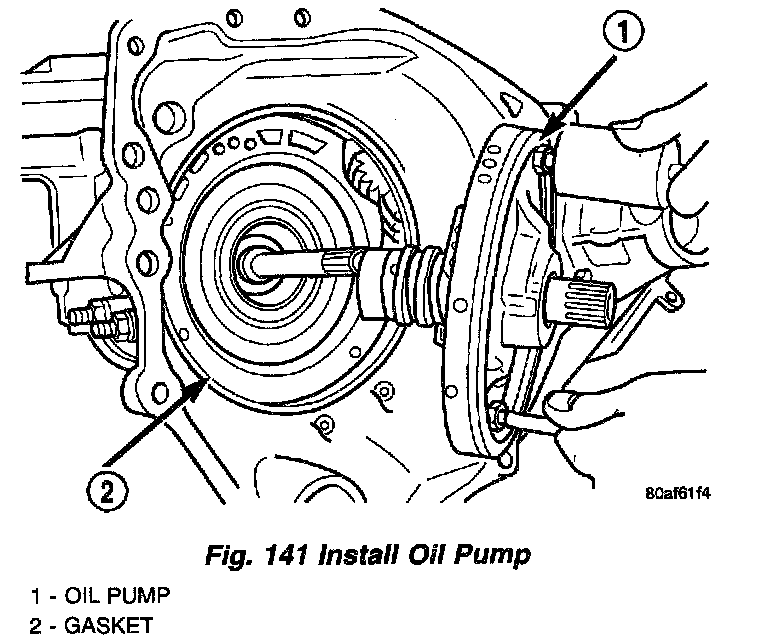 1

2

80af61f4

Fig. 141 Install Oil Pump

1 - OIL PUMP
2 - GASKET