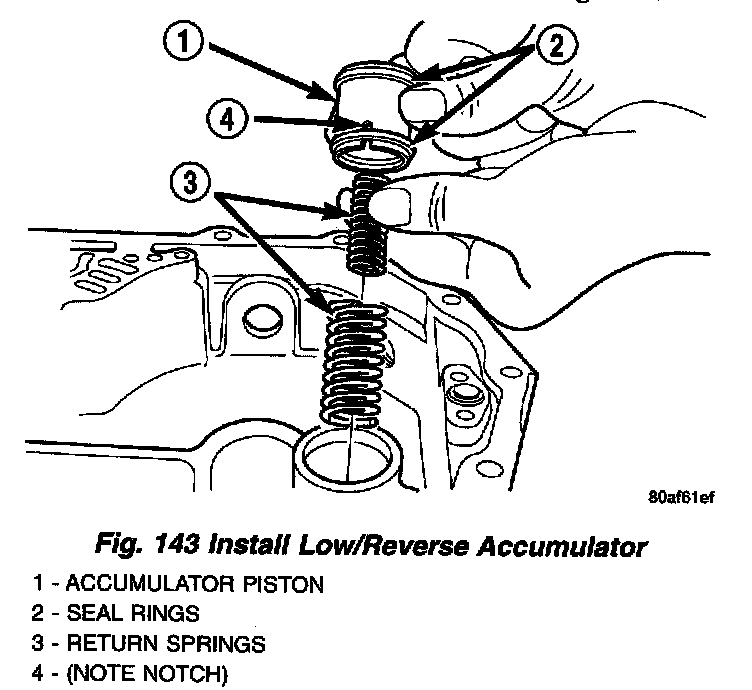 1
2
4
3
80af61ef

Fig. 143 Install Low/Reverse Accumulator

1 - ACCUMULATOR PISTON
2 - SEAL RINGS
3 - RETURN SPRINGS
4 - (NOTE NOTCH)