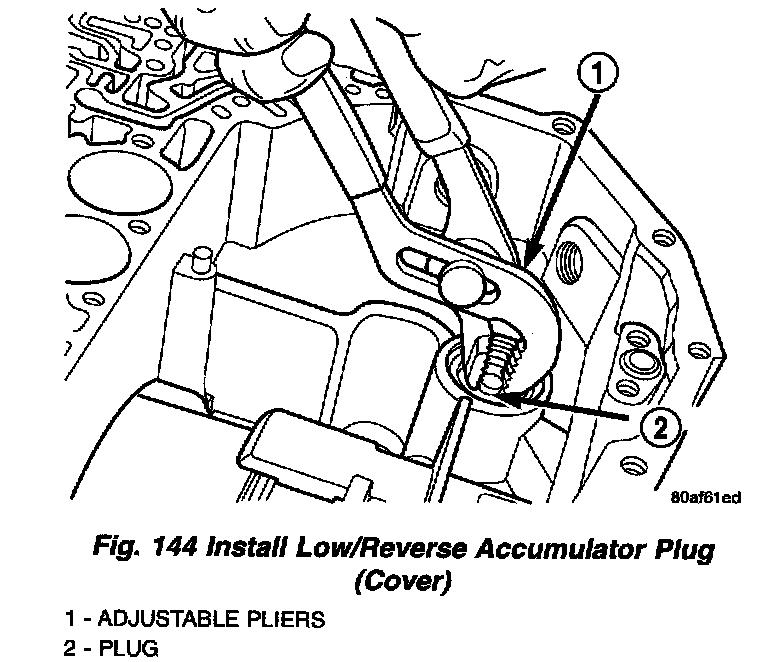 1

2

80af61ed

Fig. 144 Install Low/Reverse Accumulator Plug (Cover)

1 - ADJUSTABLE PLIERS
2 - PLUG