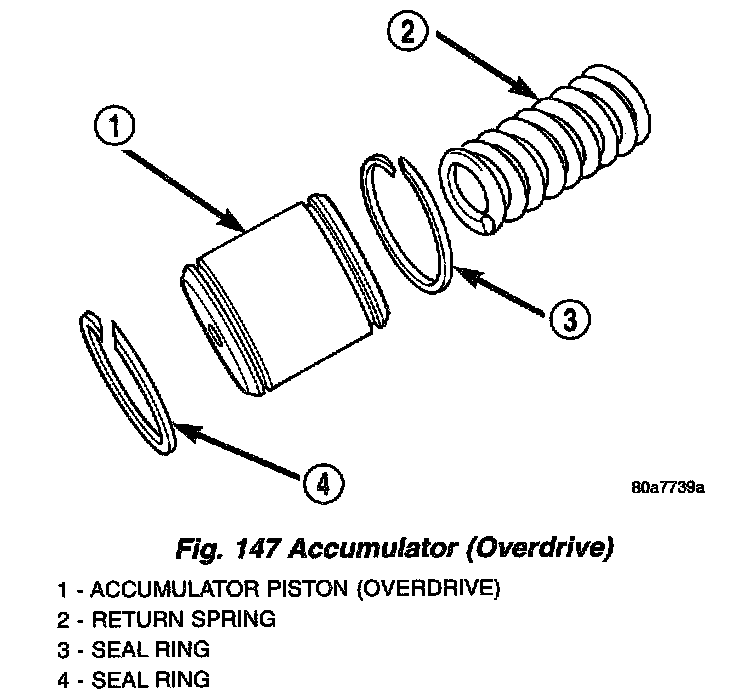 2

1

3

4

80a7739a

Fig. 147 Accumulator (Overdrive)

1 - ACCUMULATOR PISTON (OVERDRIVE)
2 - RETURN SPRING
3 - SEAL RING
4 - SEAL RING