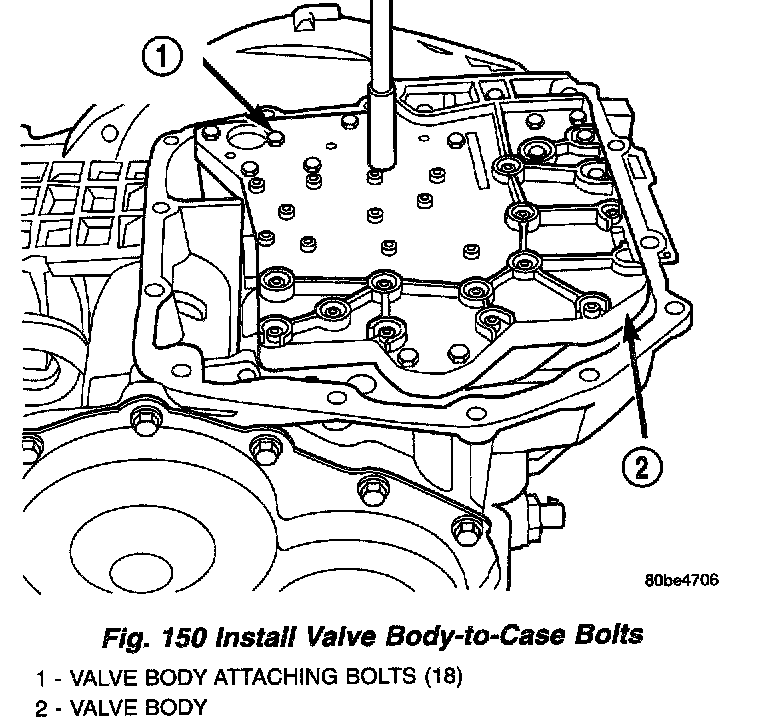 1

2

80be4706

Fig. 150 Install Valve Body-to-Case Bolts

1 - VALVE BODY ATTACHING BOLTS (18)
2 - VALVE BODY