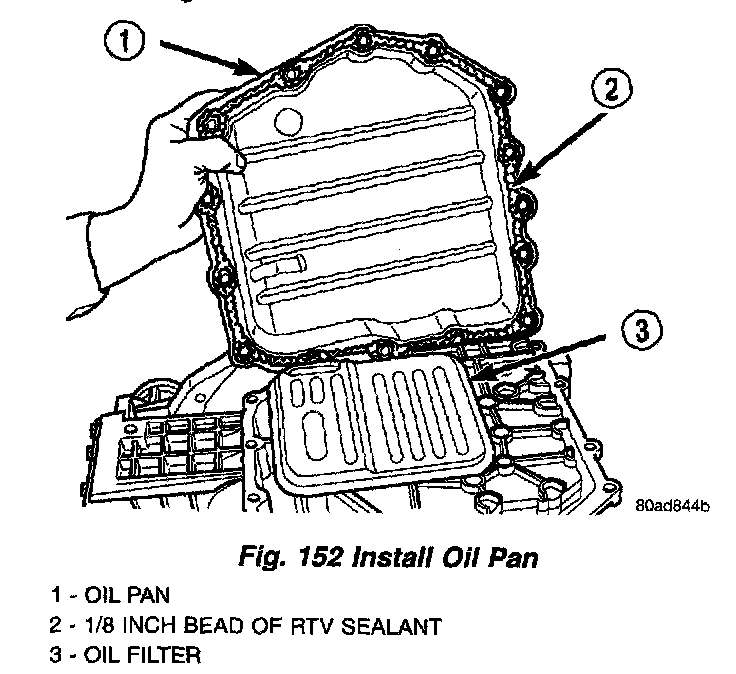 1

2

3

80ad844b

Fig. 152 Install Oil Pan

1 - OIL PAN
2 - 1/8 INCH BEAD OF RTV SEALANT
3 - OIL FILTER