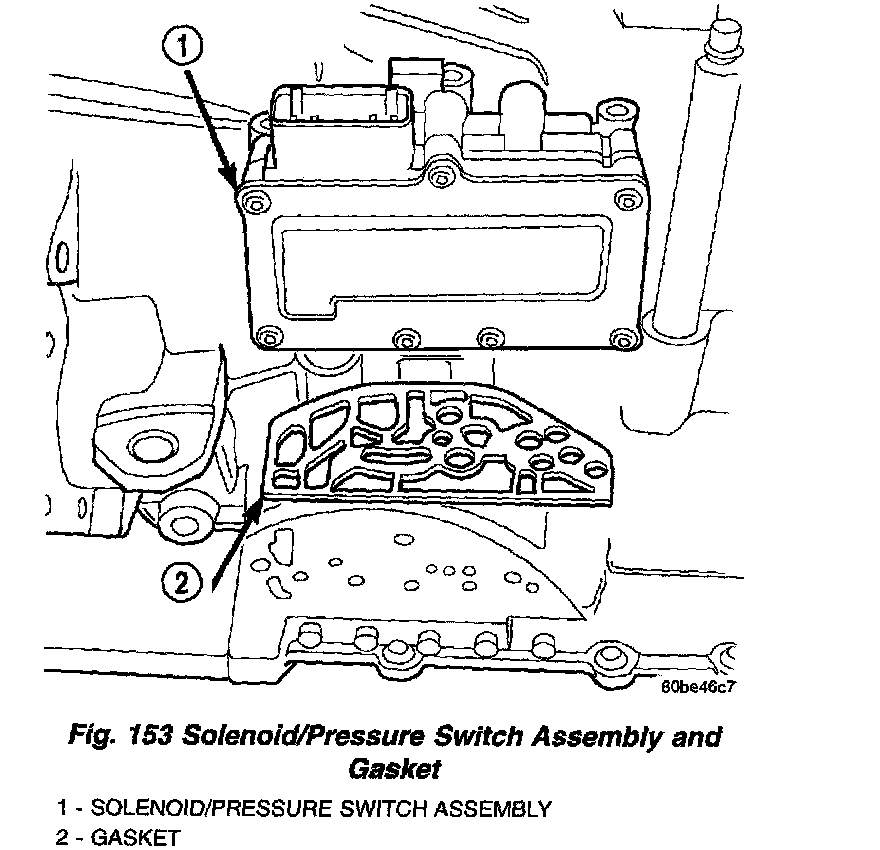 1

2

80be46c7

Fig. 153 Solenoid/Pressure Switch Assembly and Gasket

1 - SOLENOID/PRESSURE SWITCH ASSEMBLY
2 - GASKET