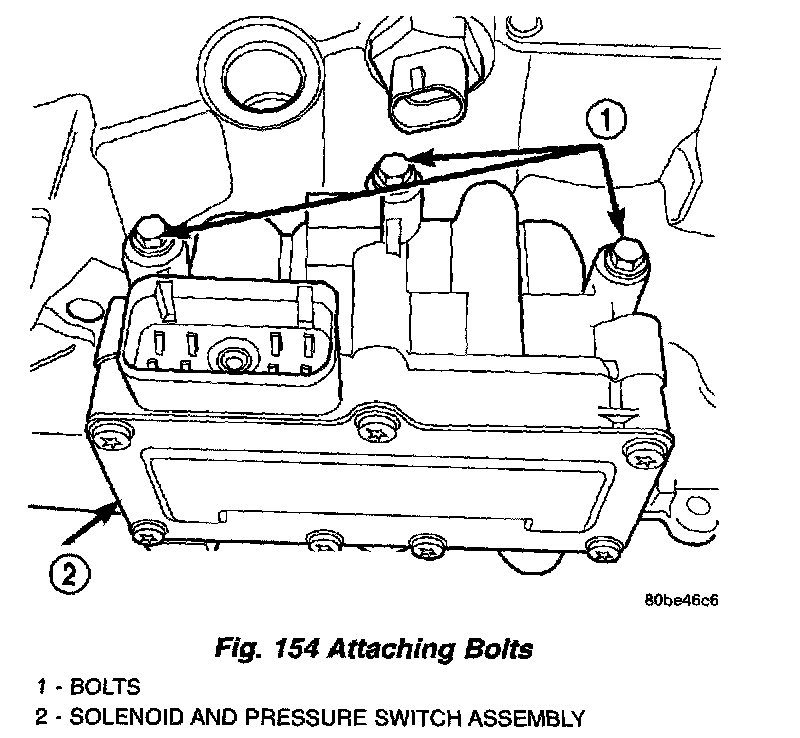 1

2

80be46c6

Fig. 154 Attaching Bolts

1 - BOLTS
2 - SOLENOID AND PRESSURE SWITCH ASSEMBLY