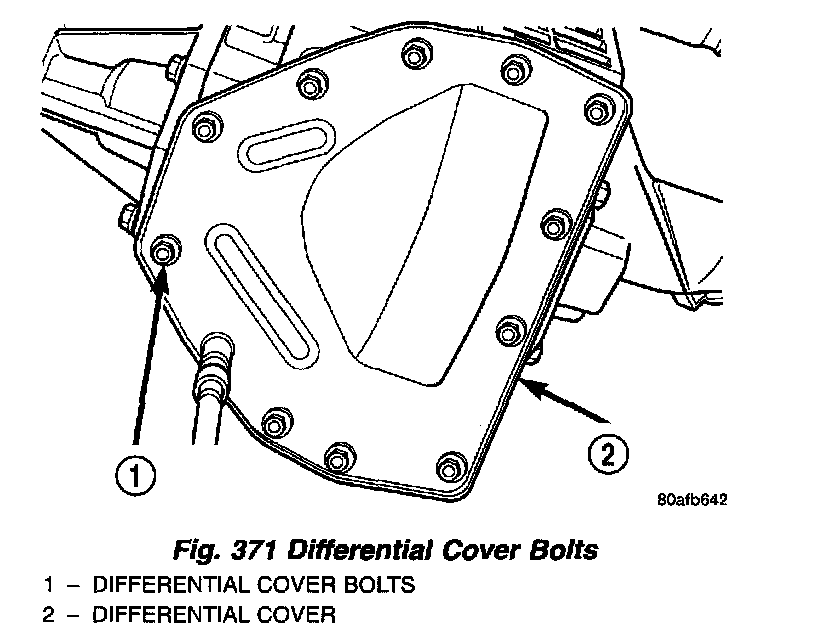 1

2

80afb642

Fig. 371 Differential Cover Bolts

1 – DIFFERENTIAL COVER BOLTS
2 – DIFFERENTIAL COVER