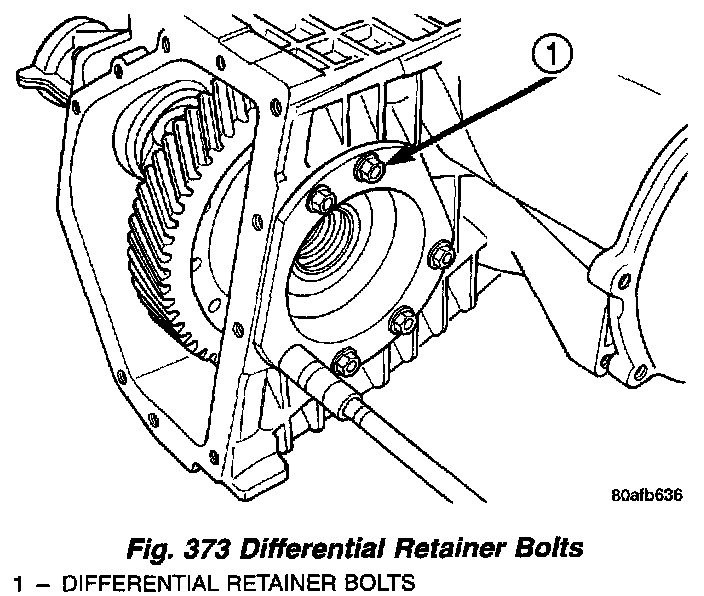 1

80afb636

Fig. 373 Differential Retainer Bolts

1 – DIFFERENTIAL RETAINER BOLTS