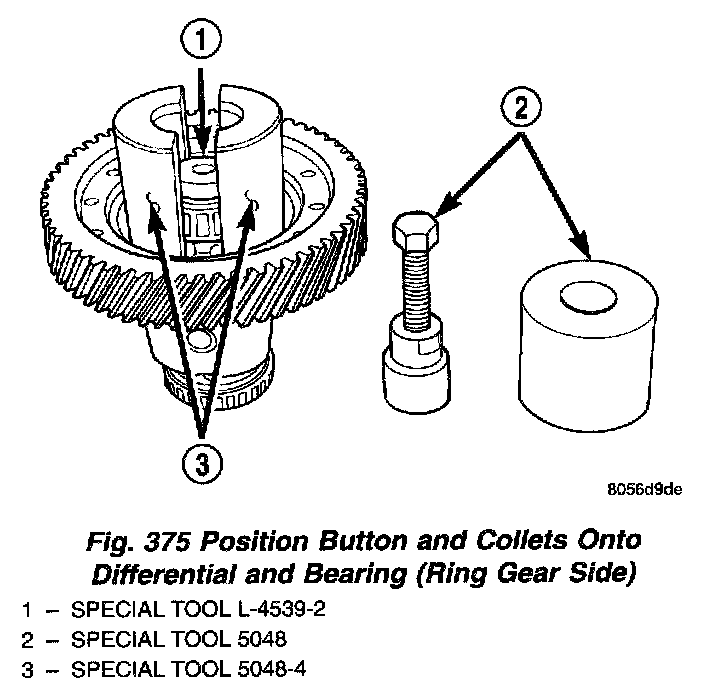 1

2

3

8056d9de

Fig. 375 Position Button and Collets Onto Differential and Bearing (Ring Gear Side)

1 – SPECIAL TOOL L-4539-2
2 – SPECIAL TOOL 5048
3 – SPECIAL TOOL 5048-4