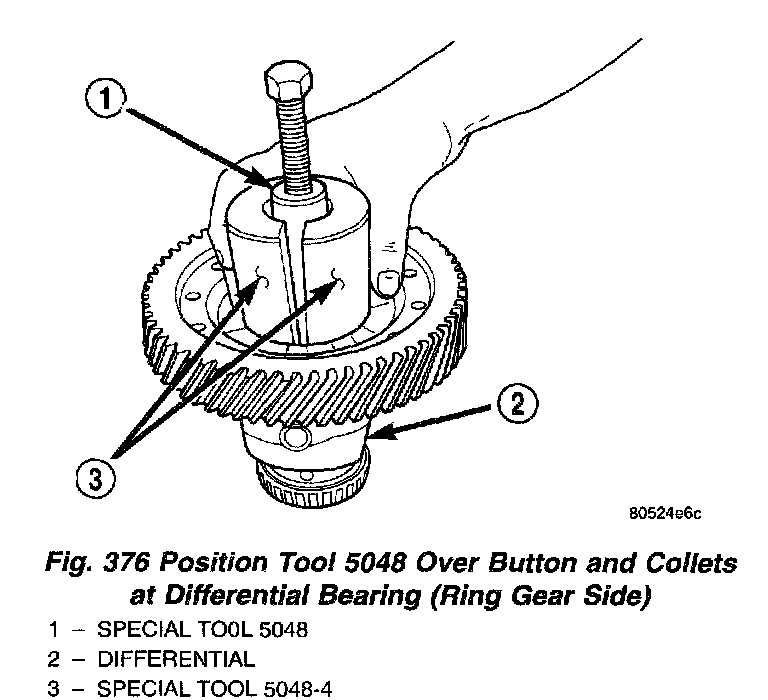 1

2

3

80524e6c

Fig. 376 Position Tool 5048 Over Button and Collets at Differential Bearing (Ring Gear Side)

1 – SPECIAL TOOL 5048
2 – DIFFERENTIAL
3 – SPECIAL TOOL 5048-4