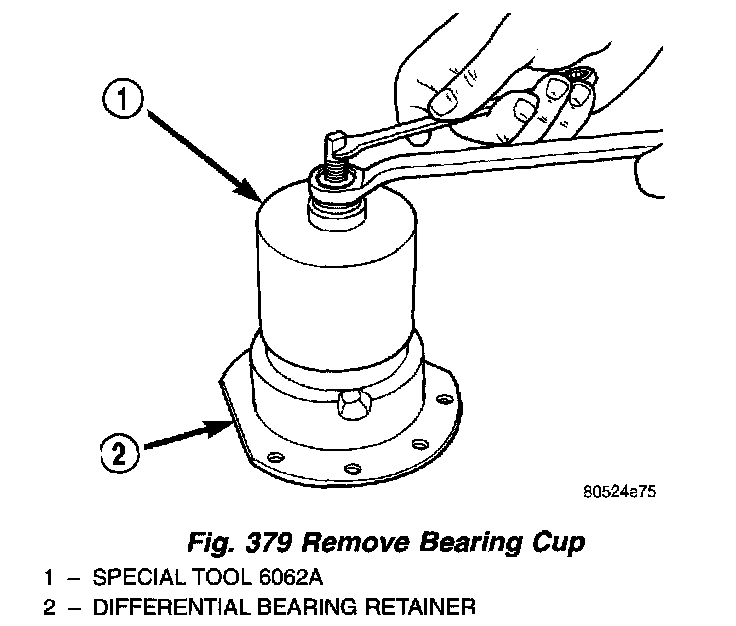 1

2

80524a75

Fig. 379 Remove Bearing Cup

1 – SPECIAL TOOL 6062A

2 – DIFFERENTIAL BEARING RETAINER