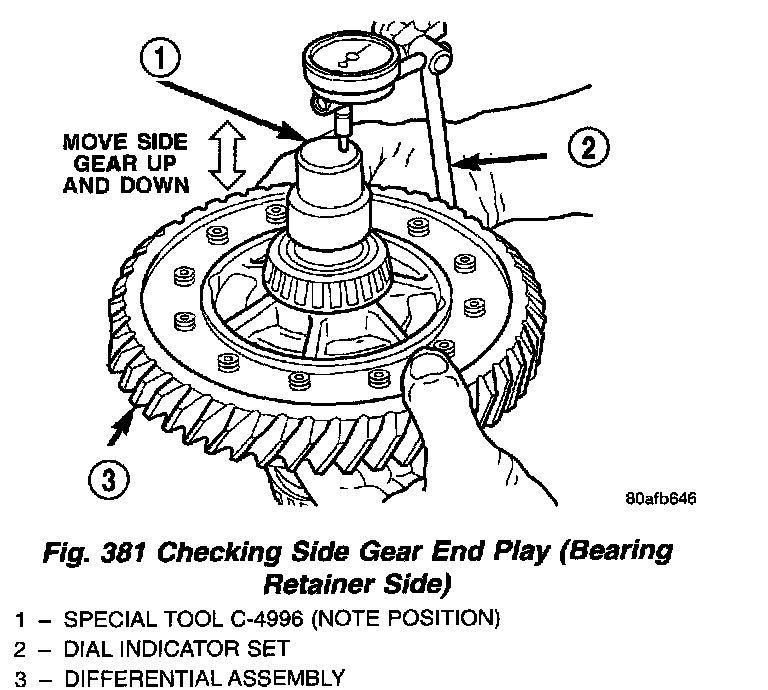 1

MOVE SIDE GEAR UP AND DOWN

2

3

80afb646

Fig. 381 Checking Side Gear End Play (Bearing Retainer Side)

1 – SPECIAL TOOL C-4996 (NOTE POSITION)
2 – DIAL INDICATOR SET
3 – DIFFERENTIAL ASSEMBLY