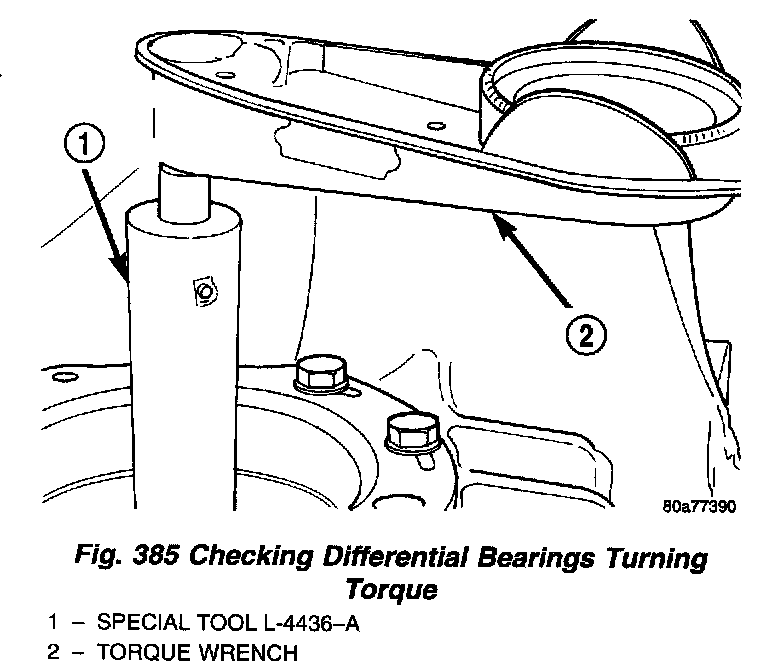 1

2

80a77390

Fig. 385 Checking Differential Bearings Turning Torque

1 – SPECIAL TOOL L-4436–A
2 – TORQUE WRENCH