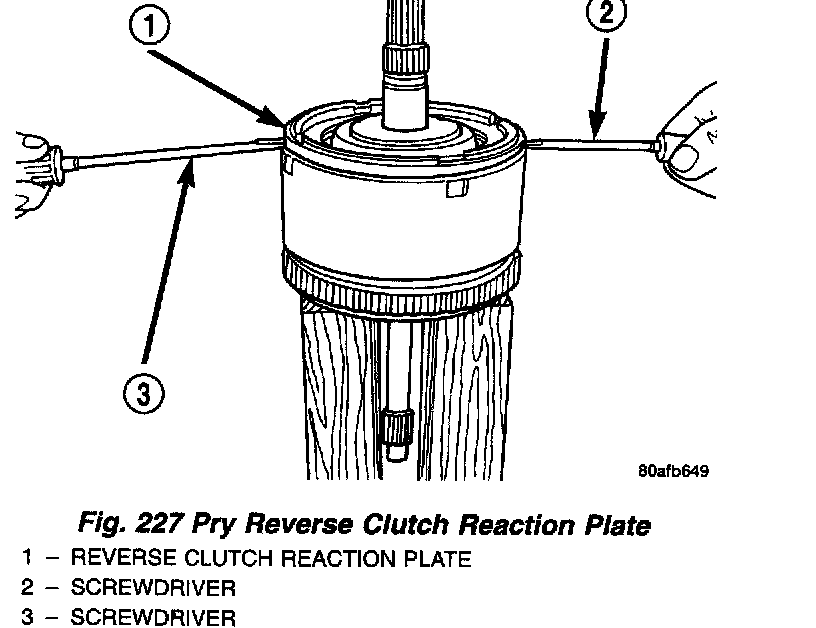 1

2

3

80afb649

Fig. 227 Pry Reverse Clutch Reaction Plate

1 – REVERSE CLUTCH REACTION PLATE
2 – SCREWDRIVER
3 – SCREWDRIVER