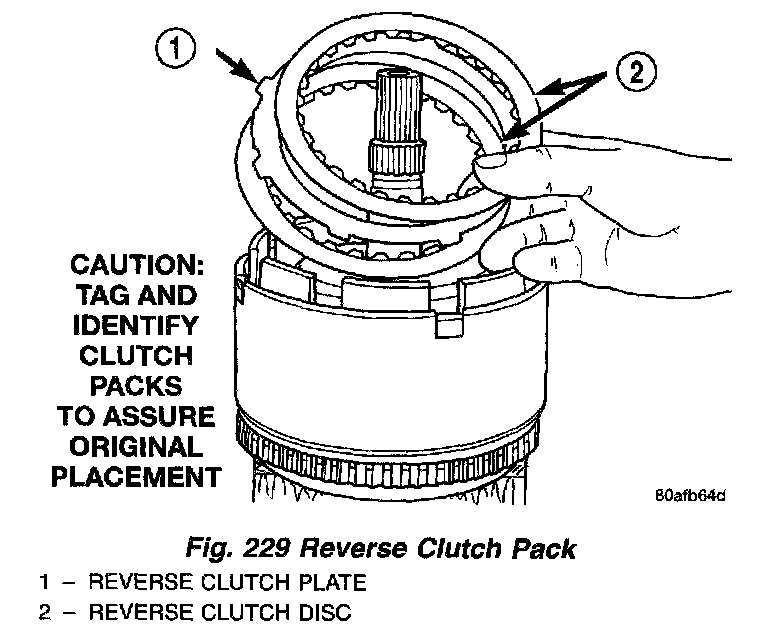 1

2

CAUTION: TAG AND IDENTIFY CLUTCH PACKS TO ASSURE ORIGINAL PLACEMENT

80afb64d

Fig. 229 Reverse Clutch Pack

1 – REVERSE CLUTCH PLATE
2 – REVERSE CLUTCH DISC