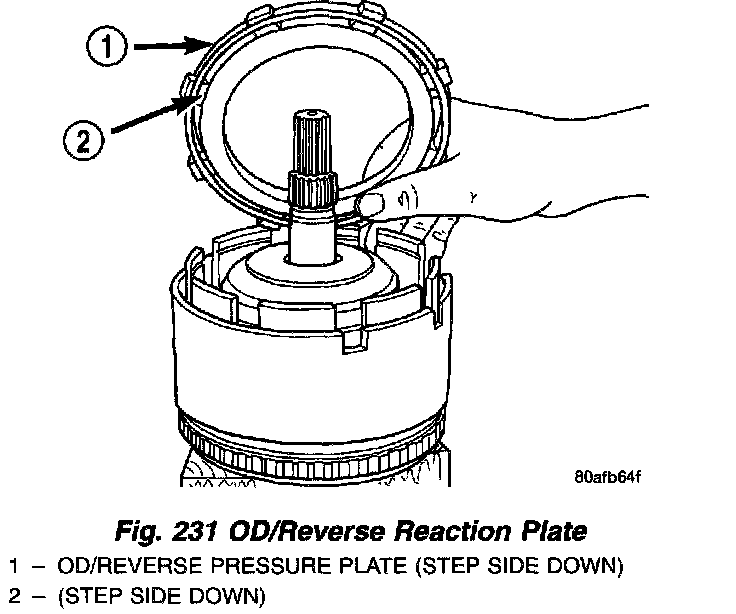 1

2

80afb64f

Fig. 231 OD/Reverse Reaction Plate

1 – OD/REVERSE PRESSURE PLATE (STEP SIDE DOWN)

2 – (STEP SIDE DOWN)