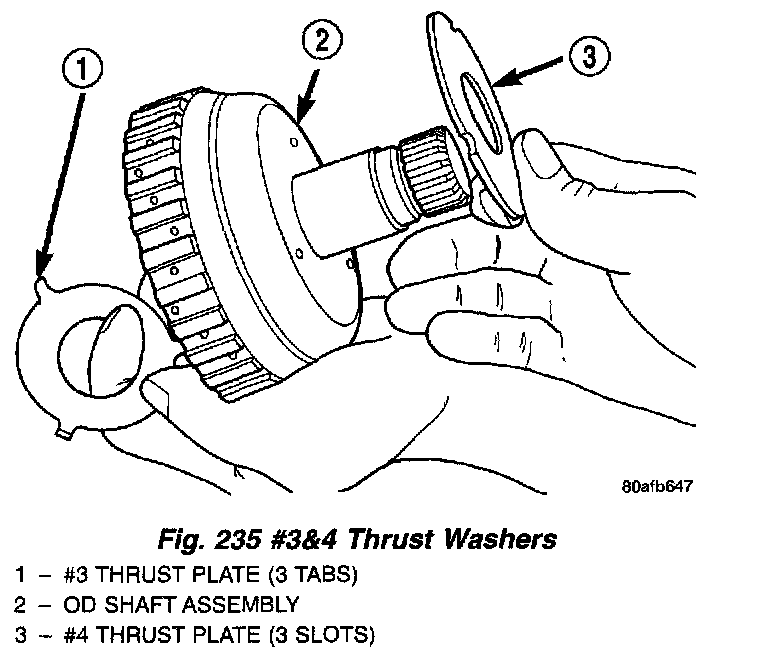 1

2

3

80afb647

Fig. 235 #3&4 Thrust Washers

1 – #3 THRUST PLATE (3 TABS)

2 – OD SHAFT ASSEMBLY

3 – #4 THRUST PLATE (3 SLOTS)