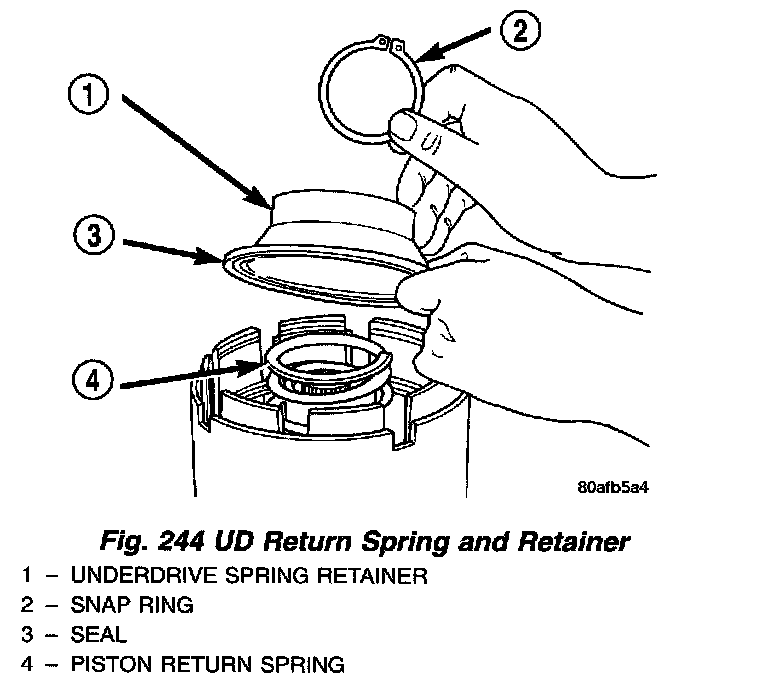 2
1
3
4
80afb5a4

Fig. 244 UD Return Spring and Retainer
1 – UNDERDRIVE SPRING RETAINER
2 – SNAP RING
3 – SEAL
4 – PISTON RETURN SPRING