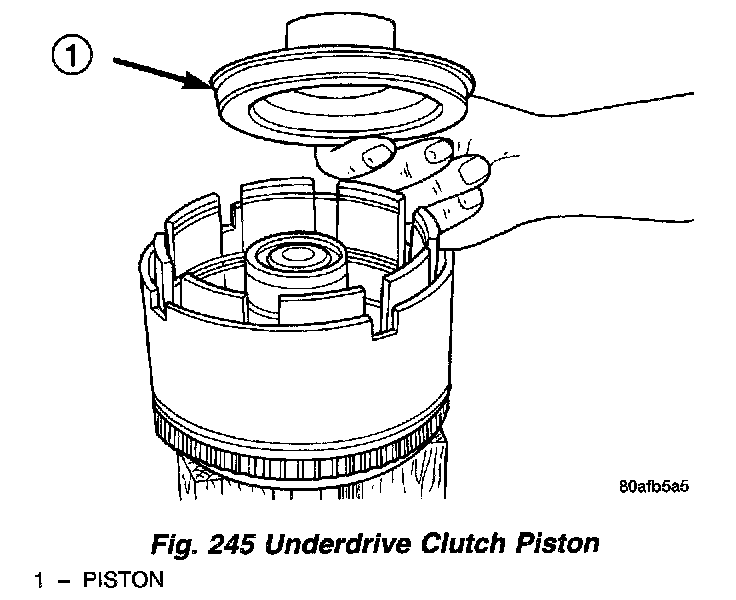 1

80afb5a5

Fig. 245 Underdrive Clutch Piston

1 – PISTON