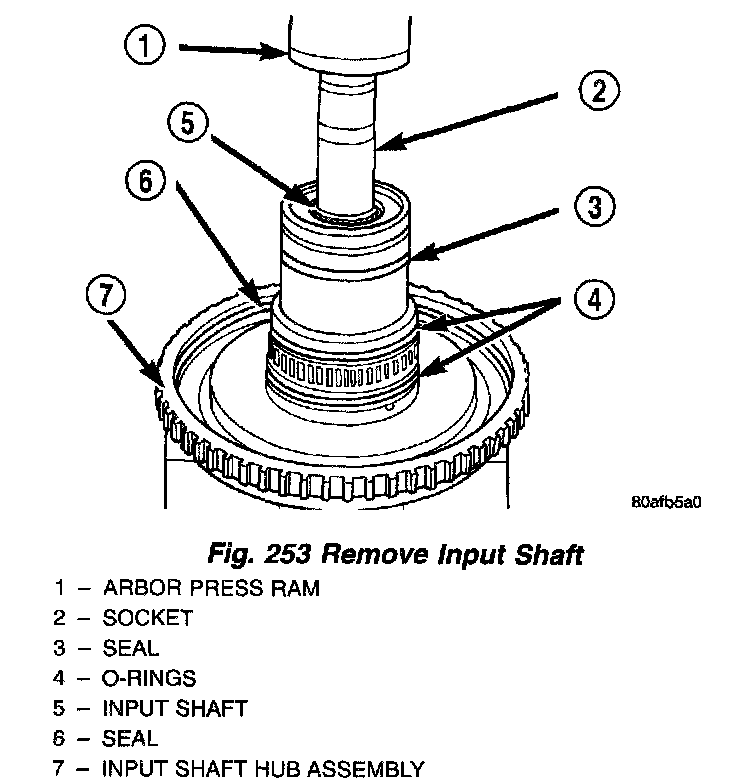 1
2
5
6
3
7
4

80afb5a0

Fig. 253 Remove Input Shaft

1 – ARBOR PRESS RAM
2 – SOCKET
3 – SEAL
4 – O-RINGS
5 – INPUT SHAFT
6 – SEAL
7 – INPUT SHAFT HUB ASSEMBLY