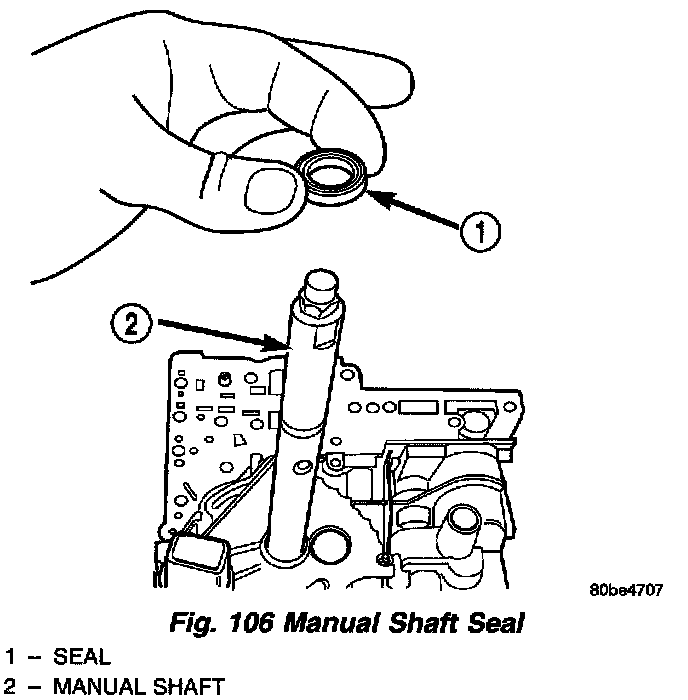 1

2

80be4707

Fig. 106 Manual Shaft Seal

1 – SEAL
2 – MANUAL SHAFT